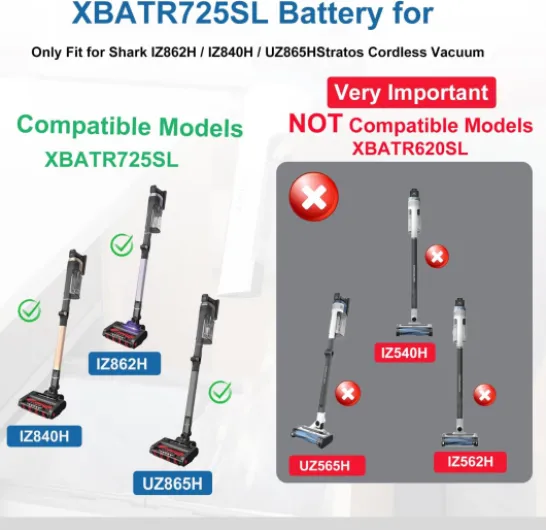 XBATR725SL Battery for

Only Fit for Shark IZ862H / IZ840H / UZ865HStratos Cordless Vacuum

Compatible Models
XBATR725SL

IZ862H

IZ840H

UZ865H

Very Important
NOT Compatible Models
XBATR620SL

IZ540H

UZ565H

IZ562H